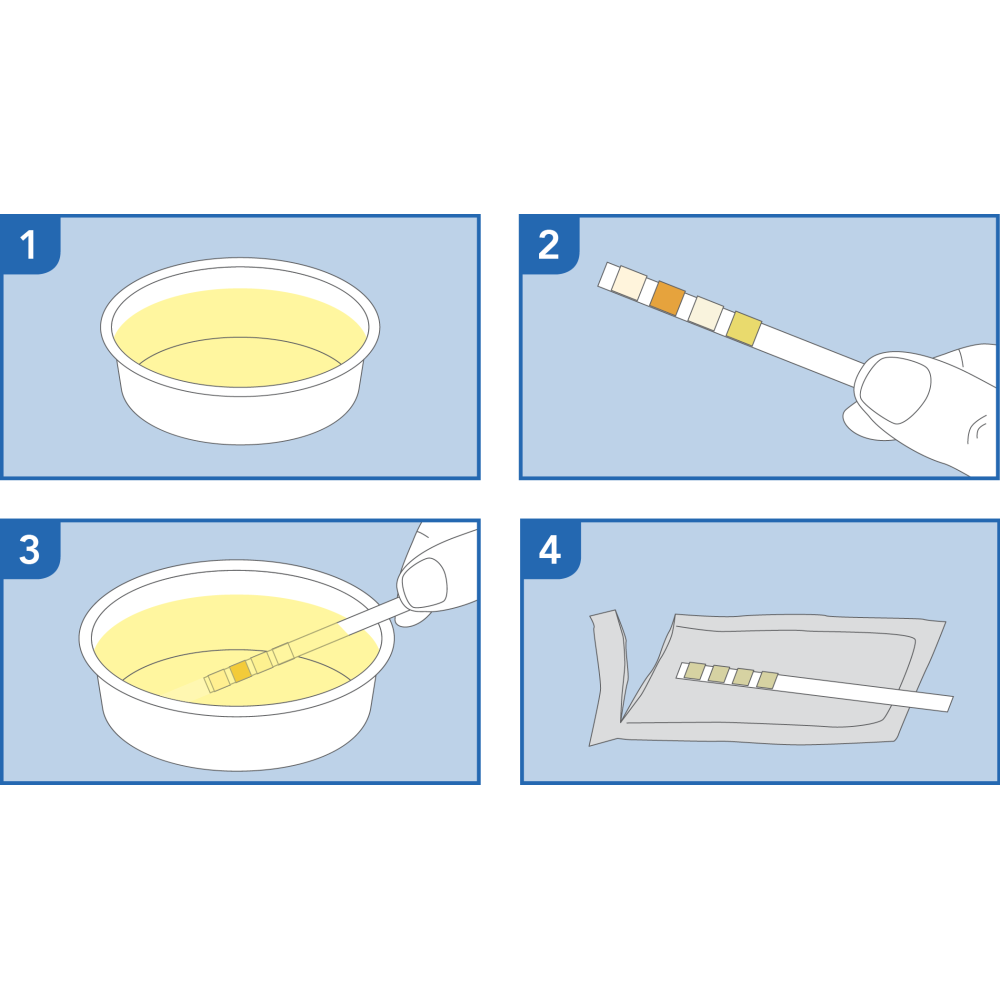 1

2

3

4